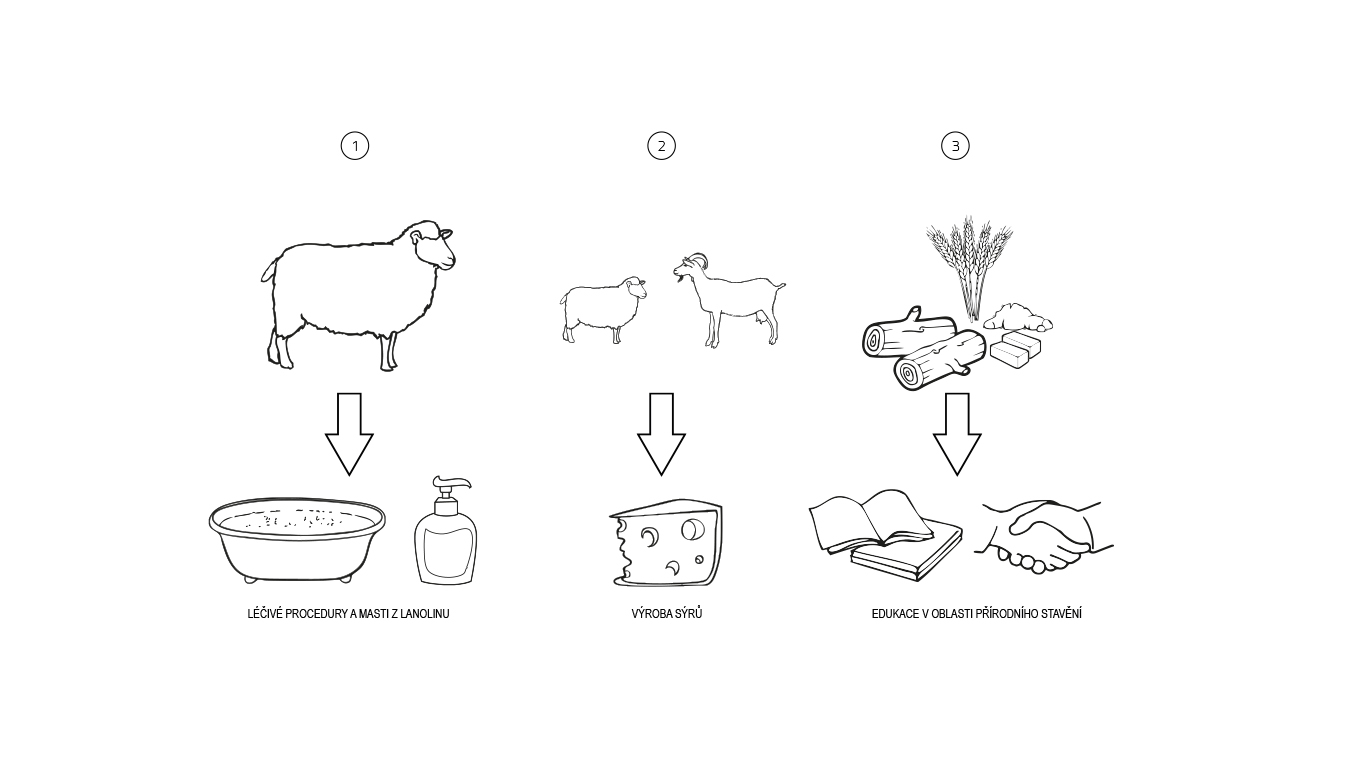 1

2

3

LÉČIVÉ PROCEDURY A MASTI Z LANOLINU

VÝROBA SÝRŮ

EDUKACE V OBLASTI PŘÍRODNÍHO STAVĚNÍ